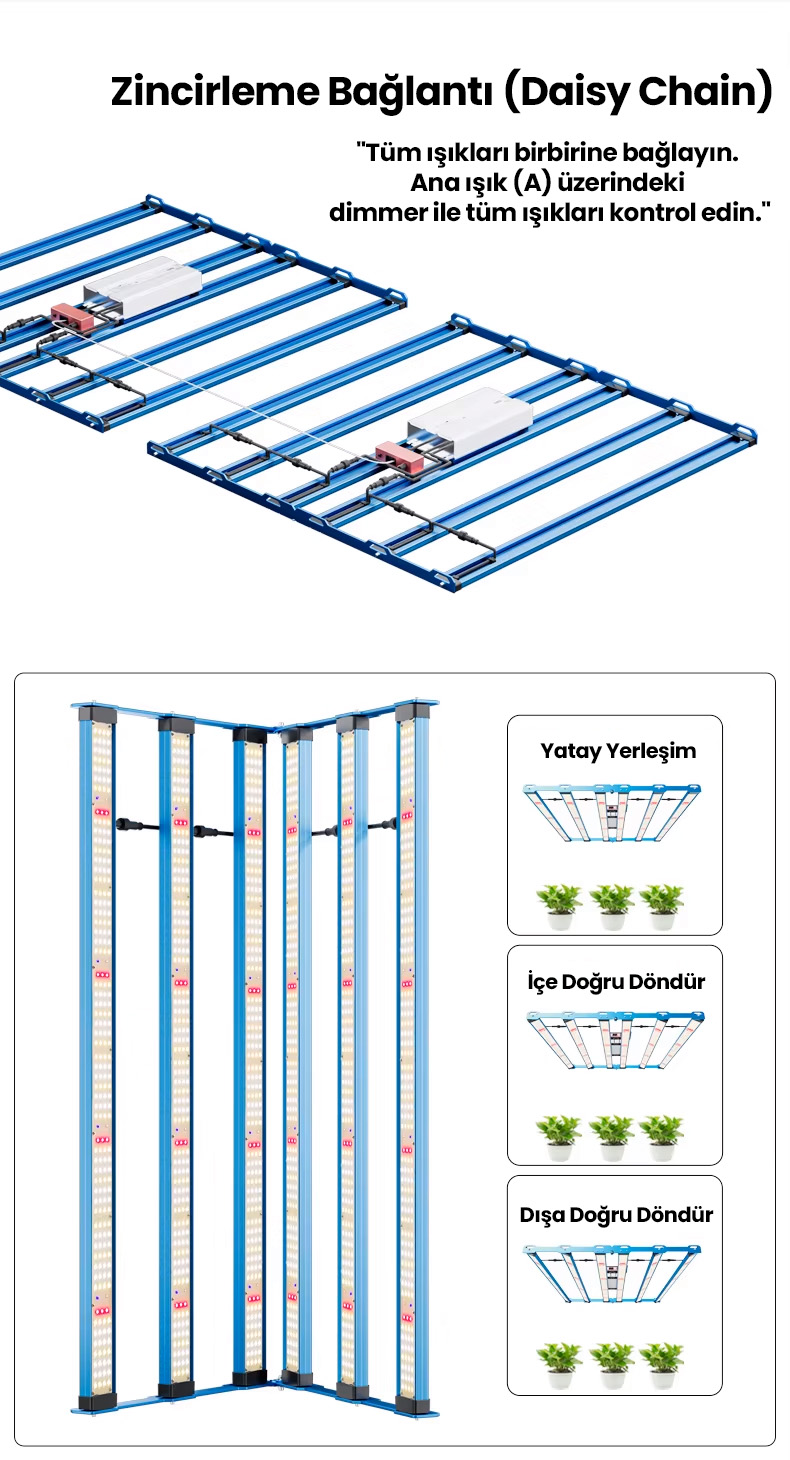 Zincirleme Bağlantı (Daisy Chain)

"Tüm ışıkları birbirine bağlayın. Ana ışık (A) üzerindeki dimmer ile tüm ışıkları kontrol edin."

Yatay Yerleşim

İçe Doğru Döndür

Dışa Doğru Döndür